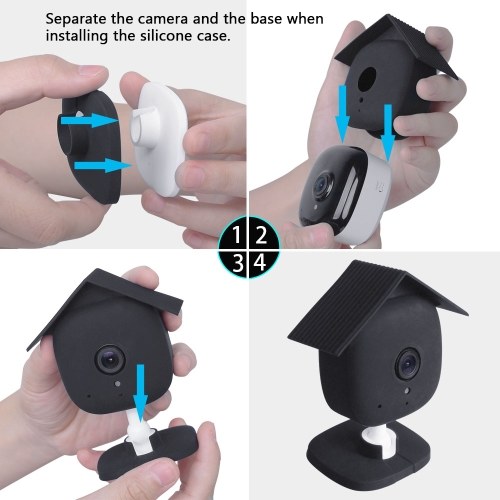 Separate the camera and the base when installing the silicone case.

1 2
3 4