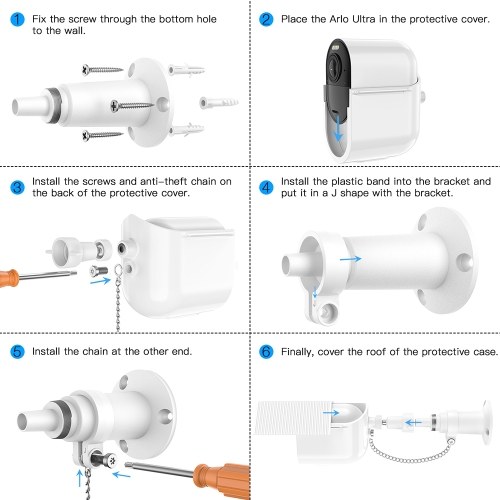 1 Fix the screw through the bottom hole to the wall.

2 Place the Arlo Ultra in the protective cover.

3 Install the screws and anti-theft chain on the back of the protective cover.

4 Install the plastic band into the bracket and put it in a J shape with the bracket.

5 Install the chain at the other end.

6 Finally, cover the roof of the protective case.