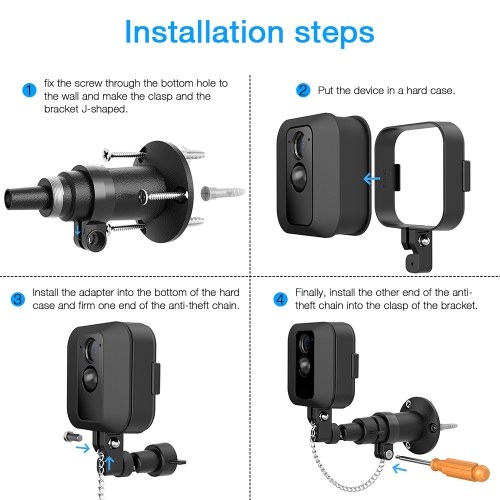 Installation steps

1 fix the screw through the bottom hole to the wall and make the clasp and the bracket J-shaped.

2 Put the device in a hard case.

3 Install the adapter into the bottom of the hard case and firm one end of the anti-theft chain.

4 Finally, install the other end of the anti-theft chain into the clasp of the bracket.