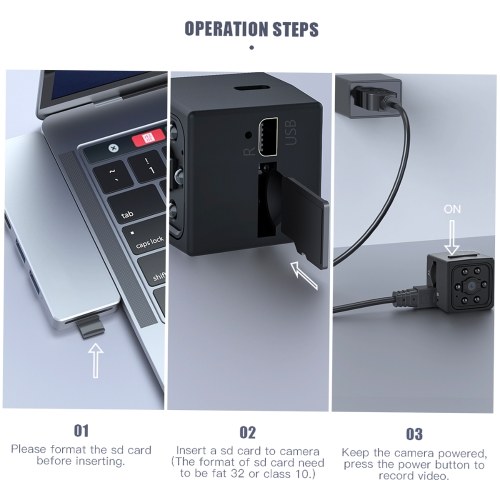 OPERATION STEPS

~
`

!
1

tab

caps lock

shift

R

USB

ON

01
Please format the sd card before inserting.

02
Insert a sd card to camera (The format of sd card need to be fat 32 or class 10.)

03
Keep the camera powered, press the power button to record video.