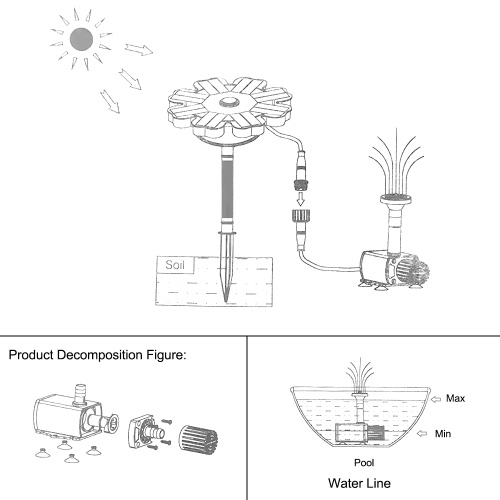 Soil

Product Decomposition Figure:

Max

Min

Pool

Water Line