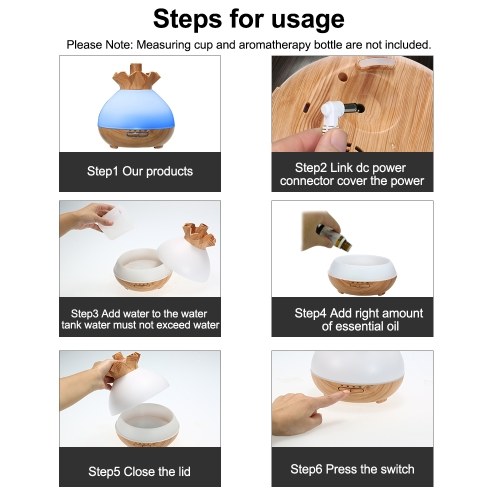 Steps for usage

Please Note: Measuring cup and aromatherapy bottle are not included.

Step1 Our products

Step2 Link dc power connector cover the power

Step3 Add water to the water tank water must not exceed water

Step4 Add right amount of essential oil

Step5 Close the lid

Step6 Press the switch