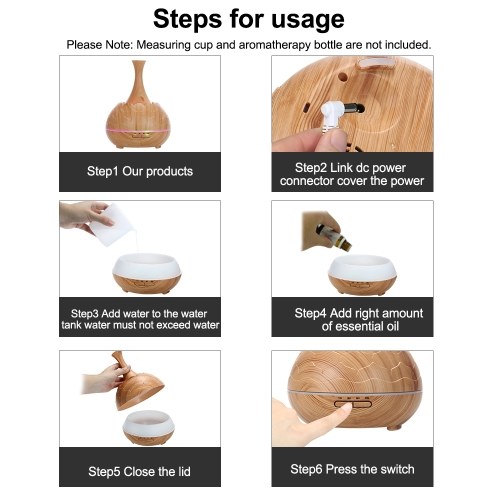 Steps for usage

Please Note: Measuring cup and aromatherapy bottle are not included.

Step1 Our products

Step2 Link dc power connector cover the power

Step3 Add water to the water tank water must not exceed water

Step4 Add right amount of essential oil

Step5 Close the lid

Step6 Press the switch