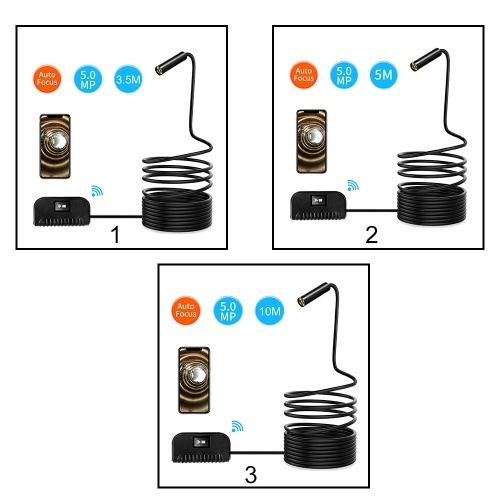 Auto Focus
5.0 MP
3.5M

1

Auto Focus
5.0 MP
5M

2

Auto Focus
5.0 MP
10M

3