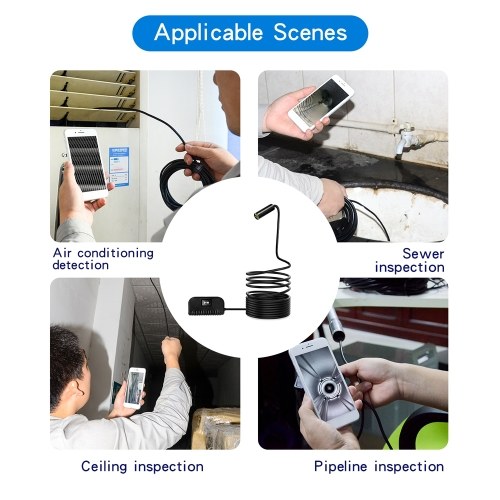 Applicable Scenes

Air conditioning detection

Sewer inspection

Ceiling inspection

Pipeline inspection