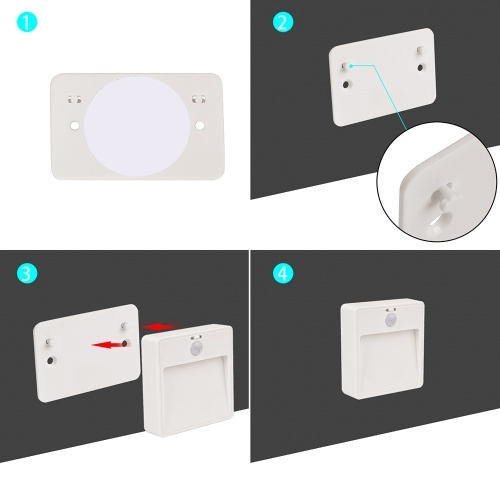 1

2

3

4