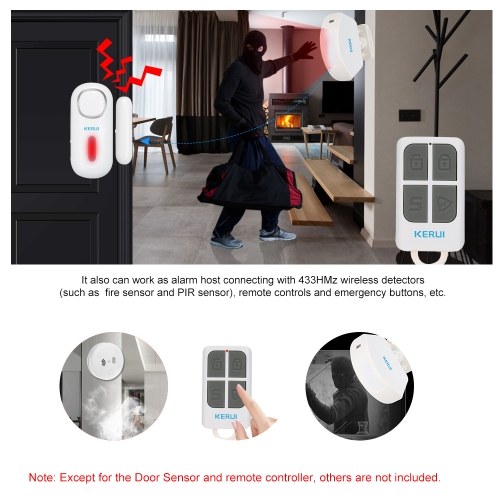 KERUI

KERUI

KERUI

It also can work as alarm host connecting with 433HMz wireless detectors (such as fire sensor and PIR sensor), remote controls and emergency buttons, etc.

KERUI

KERUI

Note: Except for the Door Sensor and remote controller, others are not included.