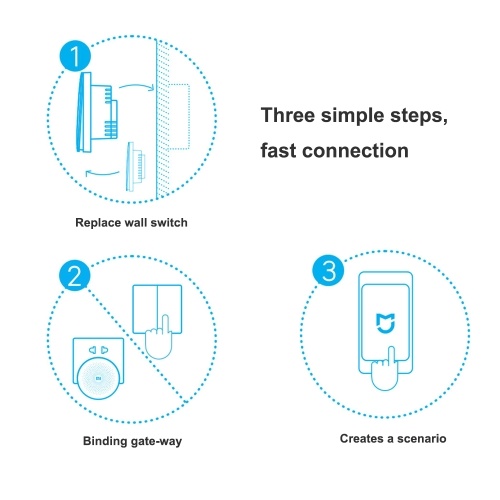 1

Three simple steps, fast connection

Replace wall switch

2

Binding gate-way

3

Creates a scenario