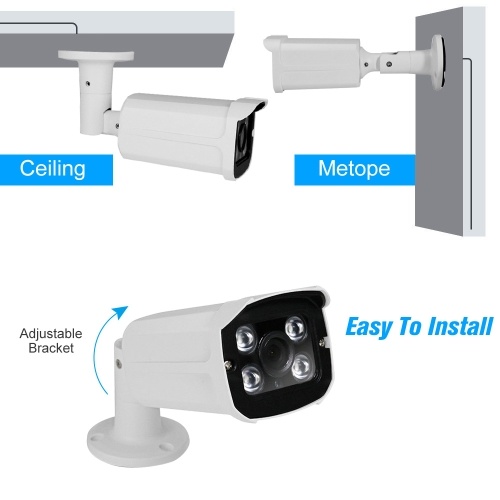 Ceiling

Metope

Adjustable Bracket

Easy To Install