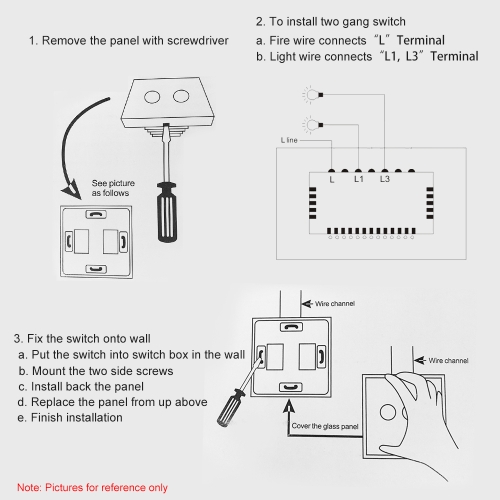 1. Remove the panel with screwdriver

See picture as follows

2. To install two gang switch

a. Fire wire connects “L” Terminal

b. Light wire connects “L1, L3” Terminal

L line

L L1 L3

Wire channel

3. Fix the switch onto wall

a. Put the switch into switch box in the wall

b. Mount the two side screws

c. Install back the panel

d. Replace the panel from up above

e. Finish installation

Wire channel

Cover the glass panel

Note: Pictures for reference only