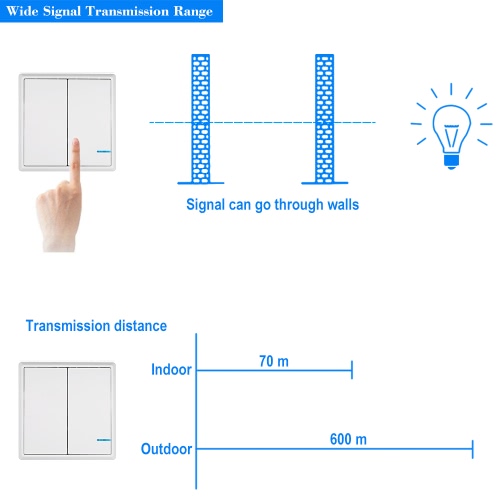 Wide Signal Transmission Range

Signal can go through walls

Transmission distance

Indoor

70 m

Outdoor

600 m