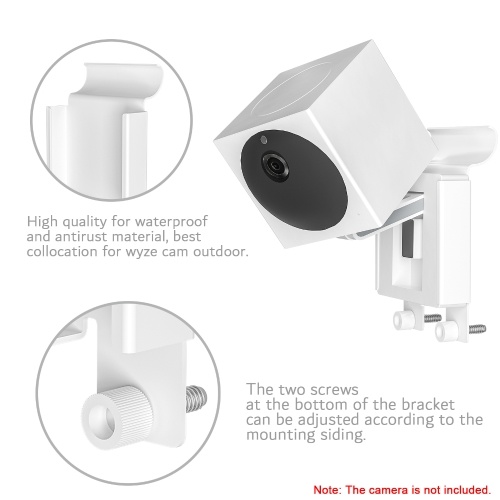 High quality for waterproof and antirust material, best collocation for wyze cam outdoor.

The two screws at the bottom of the bracket can be adjusted according to the mounting siding.

Note: The camera is not included.