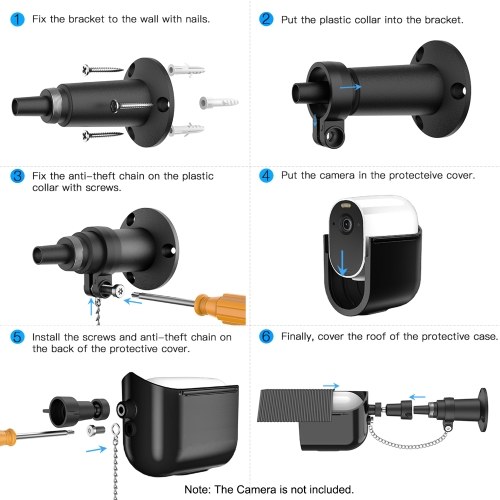 1 Fix the bracket to the wall with nails.

2 Put the plastic collar into the bracket.

3 Fix the anti-theft chain on the plastic collar with screws.

4 Put the camera in the protecteive cover.

5 Install the screws and anti-theft chain on the back of the protective cover.

6 Finally, cover the roof of the protective case.

Note: The Camera is not included.