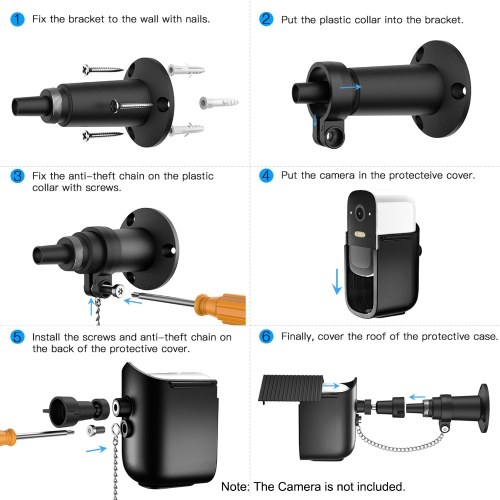 1 Fix the bracket to the wall with nails.

2 Put the plastic collar into the bracket.

3 Fix the anti-theft chain on the plastic collar with screws.

4 Put the camera in the protecteive cover.

5 Install the screws and anti-theft chain on the back of the protective cover.

6 Finally, cover the roof of the protective case.

Note: The Camera is not included.