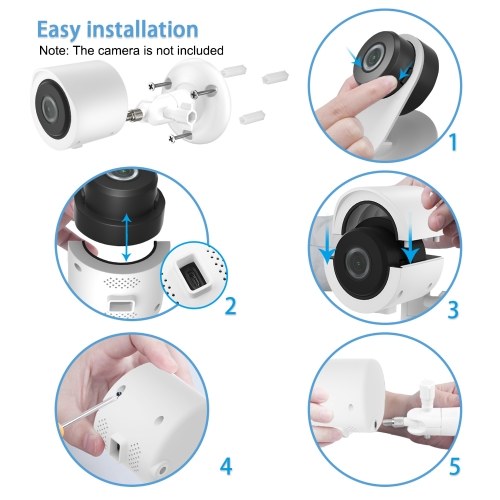 Easy installation
Note: The camera is not included

1

2

3

4

5