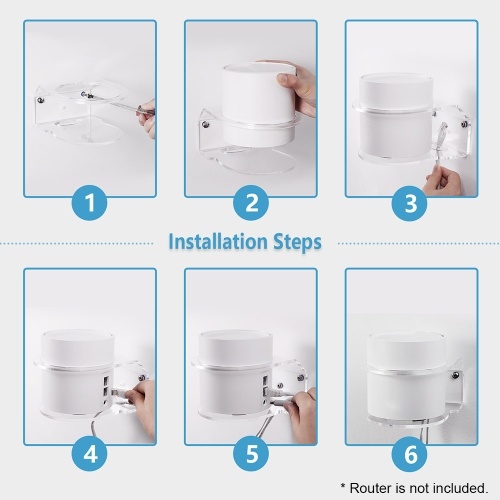 1

2

3

Installation Steps

4

5

6

* Router is not included.