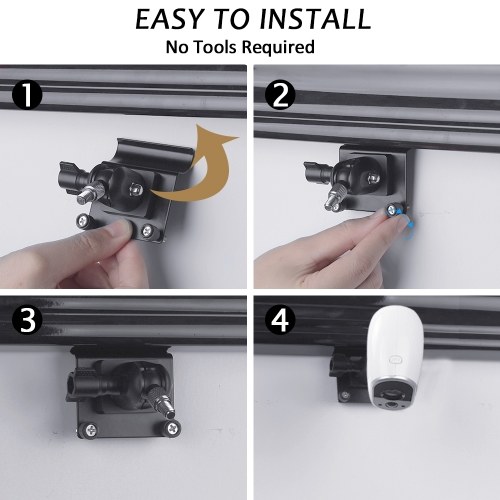 EASY TO INSTALL
No Tools Required

1

2

3

4