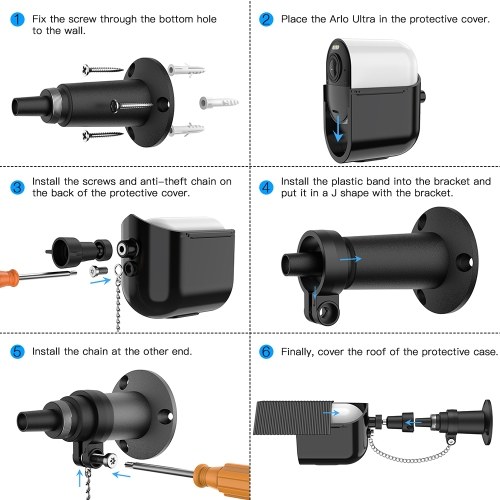 1 Fix the screw through the bottom hole to the wall.

2 Place the Arlo Ultra in the protective cover.

3 Install the screws and anti-theft chain on the back of the protective cover.

4 Install the plastic band into the bracket and put it in a J shape with the bracket.

5 Install the chain at the other end.

6 Finally, cover the roof of the protective case.