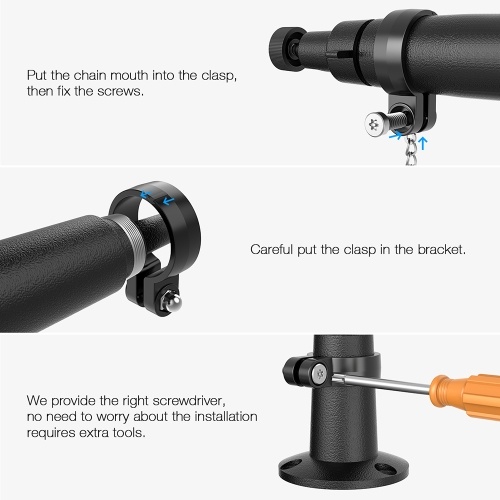 Put the chain mouth into the clasp, then fix the screws.

Careful put the clasp in the bracket.

We provide the right screwdriver, no need to worry about the installation requires extra tools.