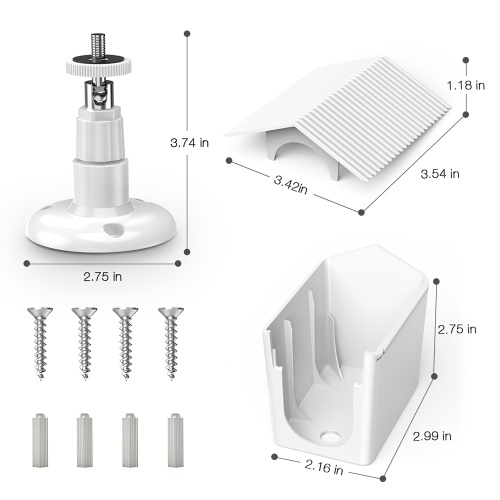 3.74 in

2.75 in

1.18 in

3.42in

3.54 in

2.75 in

2.99 in

2.16 in