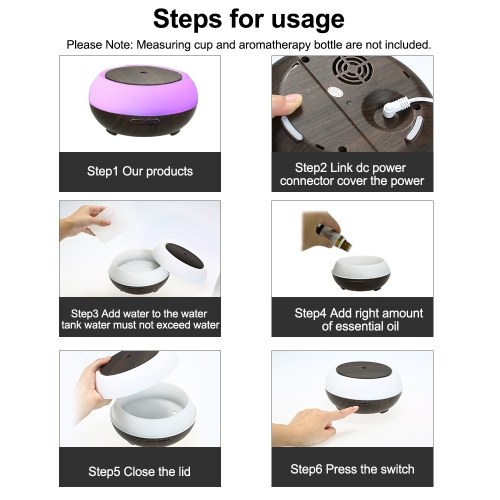 Steps for usage

Please Note: Measuring cup and aromatherapy bottle are not included.

Step1 Our products

Step2 Link dc power connector cover the power

Step3 Add water to the water tank water must not exceed water

Step4 Add right amount of essential oil

Step5 Close the lid

Step6 Press the switch