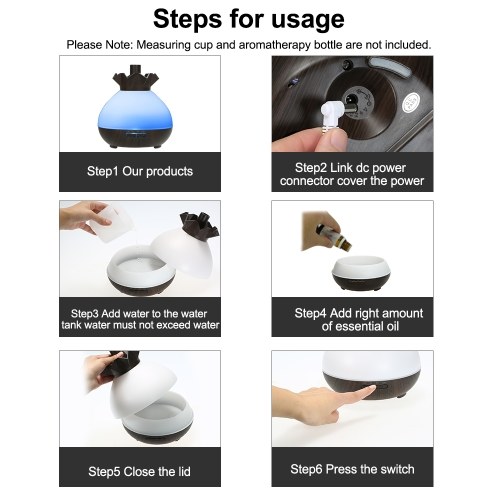 Steps for usage

Please Note: Measuring cup and aromatherapy bottle are not included.

Step1 Our products

Step2 Link dc power connector cover the power

Step3 Add water to the water tank water must not exceed water

Step4 Add right amount of essential oil

Step5 Close the lid

Step6 Press the switch