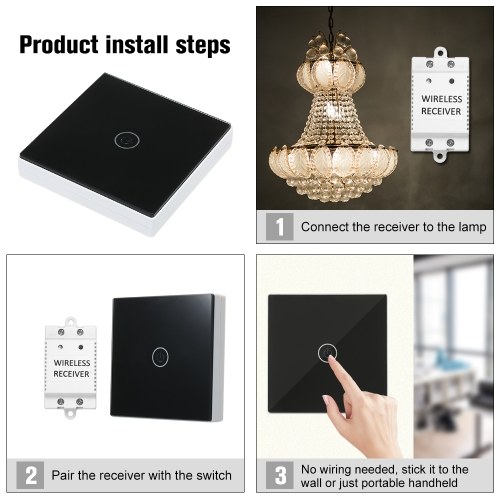 Product install steps

WIRELESS RECEIVER

1 Connect the receiver to the lamp

WIRELESS RECEIVER

2 Pair the receiver with the switch

3 No wiring needed, stick it to the wall or just portable handheld