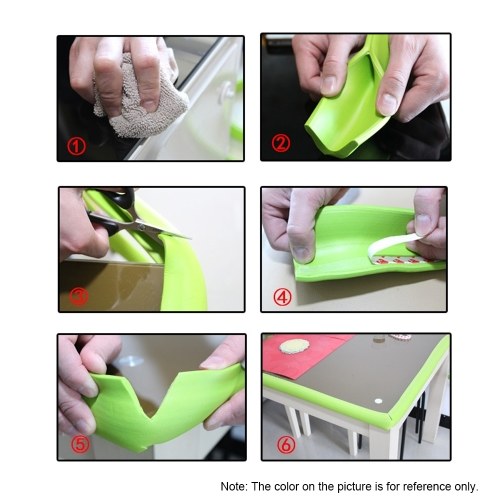 ①

②

③

④

⑤

⑥

Note: The color on the picture is for reference only.