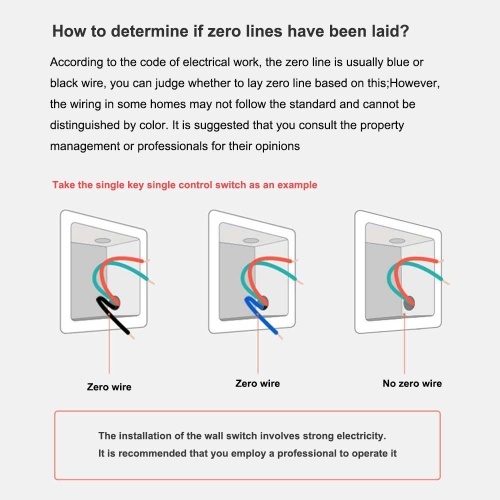 How to determine if zero lines have been laid?

According to the code of electrical work, the zero line is usually blue or black wire, you can judge whether to lay zero line based on this;However, the wiring in some homes may not follow the standard and cannot be distinguished by color. It is suggested that you consult the property management or professionals for their opinions

Take the single key single control switch as an example

Zero wire

Zero wire

No zero wire

The installation of the wall switch involves strong electricity.
It is recommended that you employ a professional to operate it