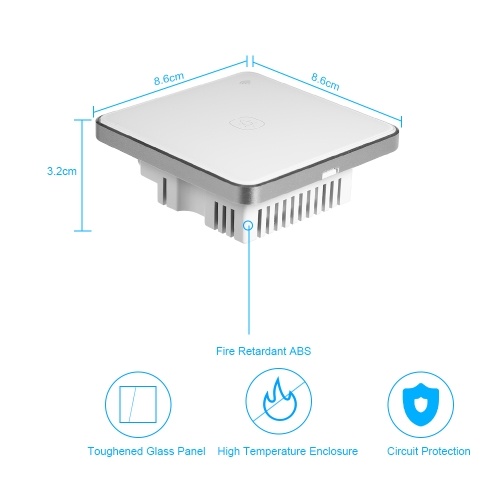 8.6cm

8.6cm

3.2cm

Fire Retardant ABS

Toughened Glass Panel

High Temperature Enclosure

Circuit Protection