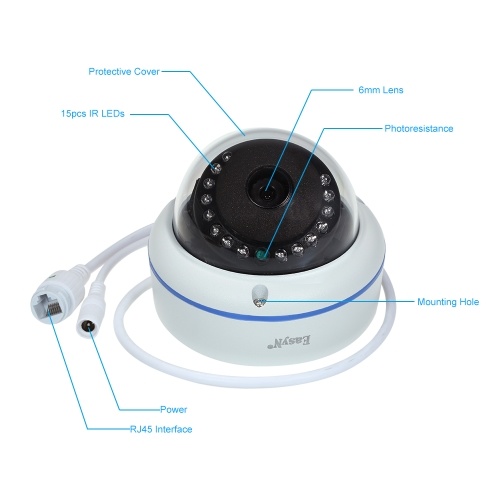 Protective Cover

6mm Lens

15pcs IR LEDs

Photoresistance

Mounting Hole

EasyN

Power

RJ45 Interface