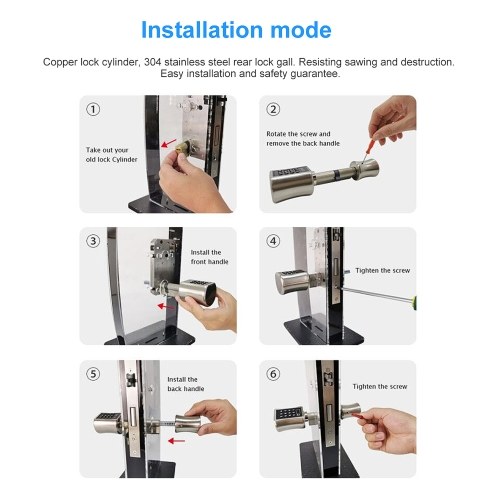 Installation mode

Copper lock cylinder, 304 stainless steel rear lock gall. Resisting sawing and destruction. Easy installation and safety guarantee.

①
Take out your old lock Cylinder

②
Rotate the screw and remove the back handle

③
Install the front handle

④
Tighten the screw

⑤
Install the back handle

⑥
Tighten the screw