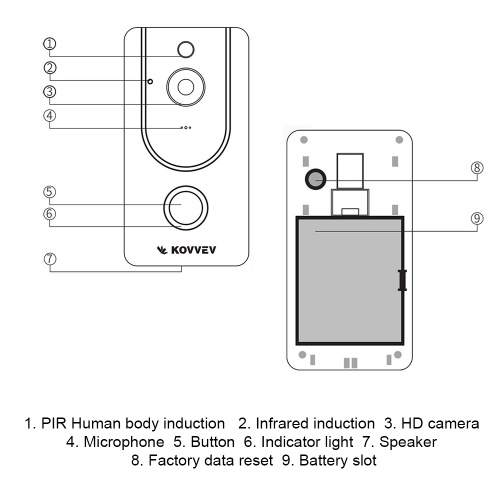 ①
②
③
④
⑤
⑥
⑦
KOVVEV
⑧
⑨

1. PIR Human body induction 2. Infrared induction 3. HD camera
4. Microphone 5. Button 6. Indicator light 7. Speaker
8. Factory data reset 9. Battery slot