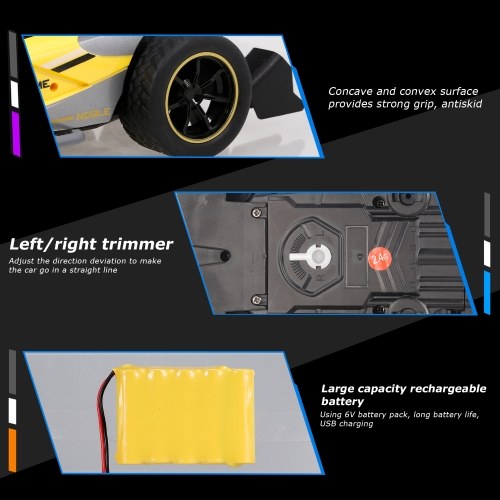 ME.

NOBLE

Concave and convex surface provides strong grip, antiskid

Left/right trimmer

Adjust the direction deviation to make the car go in a straight line

L

R

2.4G

Large capacity rechargeable battery

Using 6V battery pack, long battery life, USB charging