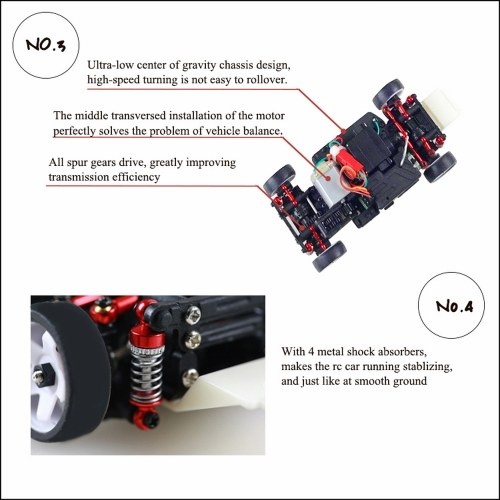 NO.3

Ultra-low center of gravity chassis design, high-speed turning is not easy to rollover.

The middle transversed installation of the motor perfectly solves the problem of vehicle balance.

All spur gears drive, greatly improving transmission efficiency

No.4

With 4 metal shock absorbers, makes the rc car running stablizing, and just like at smooth ground