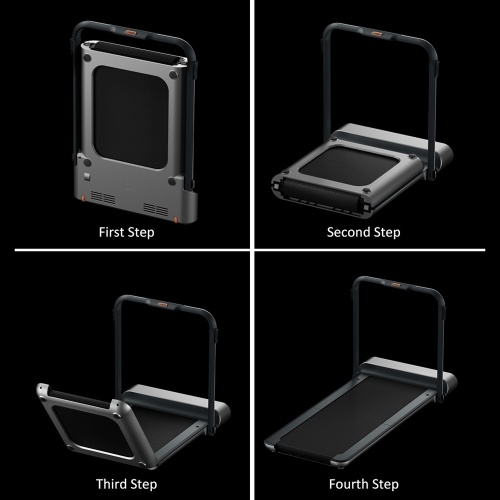 First Step

Second Step

Third Step

Fourth Step