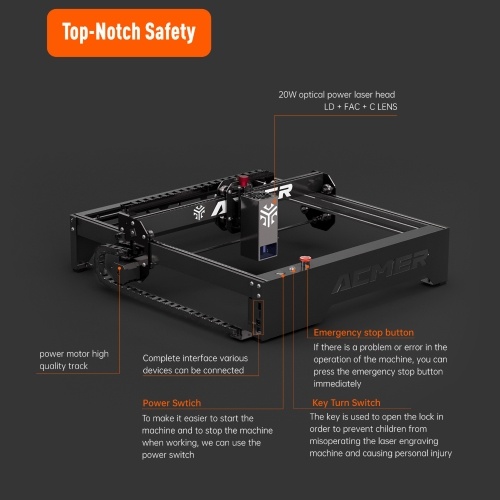 Top-Notch Safety

20W optical power laser head
LD + FAC + C LENS

ACMER

ACMER

power motor high quality track

Complete interface various devices can be connected

Emergency stop button
If there is a problem or error in the operation of the machine, you can press the emergency stop button immediately

Power Swtich
To make it easier to start the machine and to stop the machine when working, we can use the power switch

Key Turn Switch
The key is used to open the lock in order to prevent children from misoperating the laser engraving machine and causing personal injury