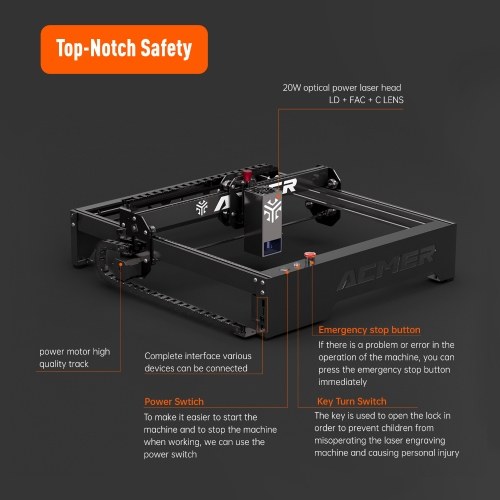 Top-Notch Safety

20W optical power laser head
LD + FAC + C LENS

ACMER

ACMER

power motor high quality track

Complete interface various devices can be connected

Emergency stop button
If there is a problem or error in the operation of the machine, you can press the emergency stop button immediately

Power Swtich
To make it easier to start the machine and to stop the machine when working, we can use the power switch

Key Turn Switch
The key is used to open the lock in order to prevent children from misoperating the laser engraving machine and causing personal injury