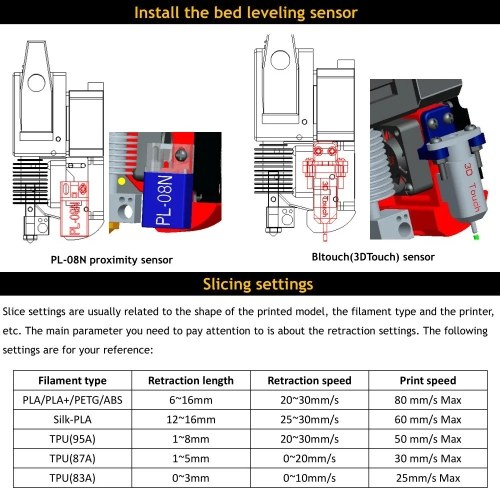 Install the bed leveling sensor

PL-08N

PL-08N

PL-08N proximity sensor

3D Touch

3D Touch

Bltouch(3DTouch) sensor

Slicing settings

Slice settings are usually related to the shape of the printed model, the filament type and the printer, etc. The main parameter you need to pay attention to is about the retraction settings. The following settings are for your reference:

| Filament type | Retraction length | Retraction speed | Print speed |
|---|---|---|---|
| PLA/PLA+/PETG/ABS | 6~16mm | 20~30mm/s | 80 mm/s Max |
| Silk-PLA | 12~16mm | 25~30mm/s | 60 mm/s Max |
| TPU(95A) | 1~8mm | 20~30mm/s | 50 mm/s Max |
| TPU(87A) | 1~5mm | 0~20mm/s | 30 mm/s Max |
| TPU(83A) | 0~3mm | 0~10mm/s | 25mm/s Max |