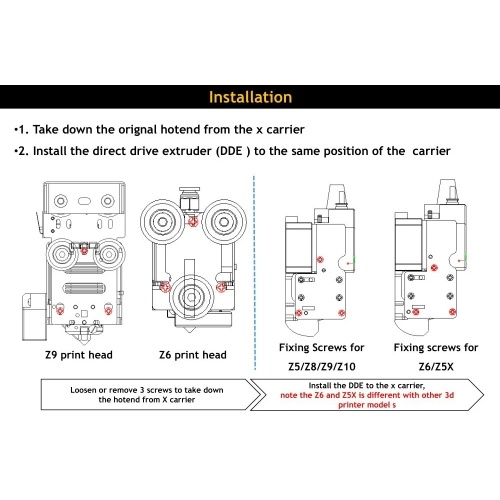 Installation

•1. Take down the orignal hotend from the x carrier

•2. Install the direct drive extruder (DDE ) to the same position of the carrier

Z9 print head

Z6 print head

Fixing Screws for Z5/Z8/Z9/Z10

Fixing screws for Z6/Z5X

Loosen or remove 3 screws to take down the hotend from X carrier

Install the DDE to the x carrier, note the Z6 and Z5X is different with other 3d printer model s