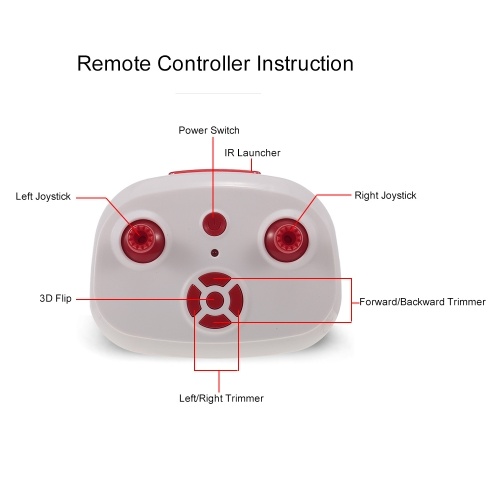 Remote Controller Instruction

Power Switch

IR Launcher

Left Joystick

Right Joystick

3D Flip

Forward/Backward Trimmer

Left/Right Trimmer