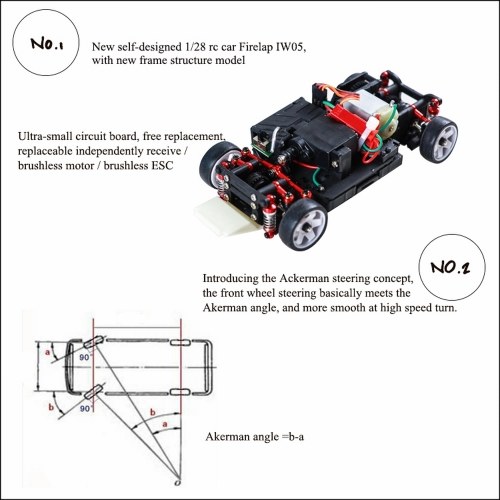 No.1

New self-designed 1/28 rc car Firelap IW05, with new frame structure model

Ultra-small circuit board, free replacement, replaceable independently receive / brushless motor / brushless ESC

NO.2

Introducing the Ackerman steering concept, the front wheel steering basically meets the Akerman angle, and more smooth at high speed turn.

a
90°
b
90°
b
a
o

Akerman angle =b-a