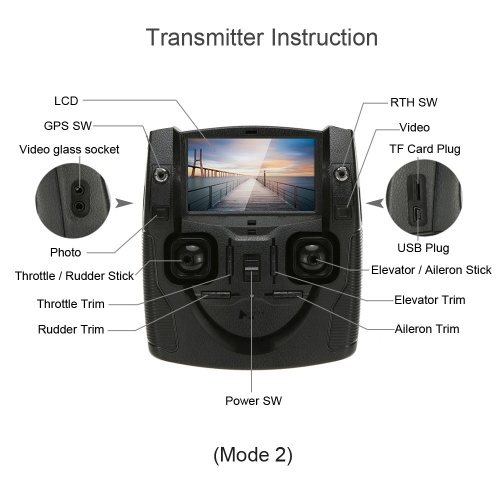 Transmitter Instruction

LCD
GPS SW
Video glass socket
Photo
Throttle / Rudder Stick
Throttle Trim
Rudder Trim

RTH SW
Video
TF Card Plug
USB Plug
Elevator / Aileron Stick
Elevator Trim
Aileron Trim

Power SW

(Mode 2)