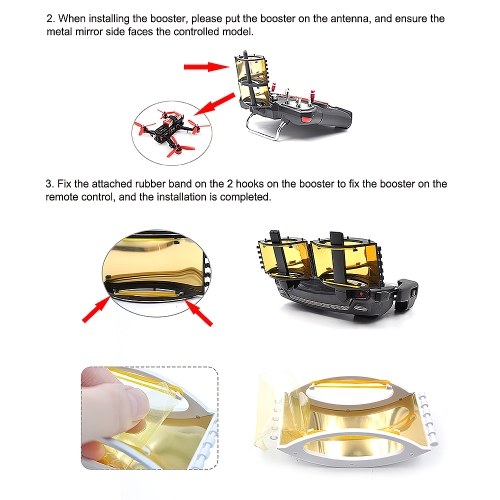 2. When installing the booster, please put the booster on the antenna, and ensure the metal mirror side faces the controlled model.

3. Fix the attached rubber band on the 2 hooks on the booster to fix the booster on the remote control, and the installation is completed.