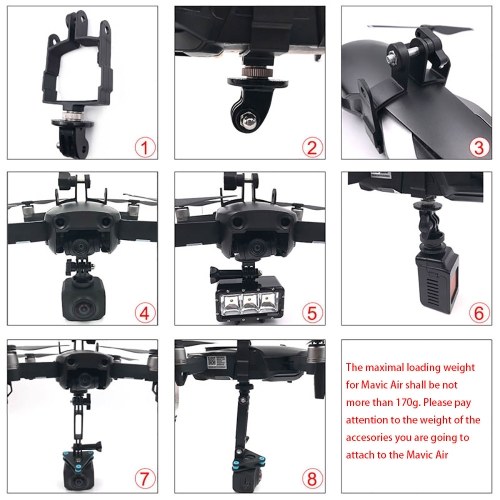 1

2

3

4

5

6

7

8

The maximal loading weight for Mavic Air shall be not more than 170g. Please pay attention to the weight of the accesories you are going to attach to the Mavic Air