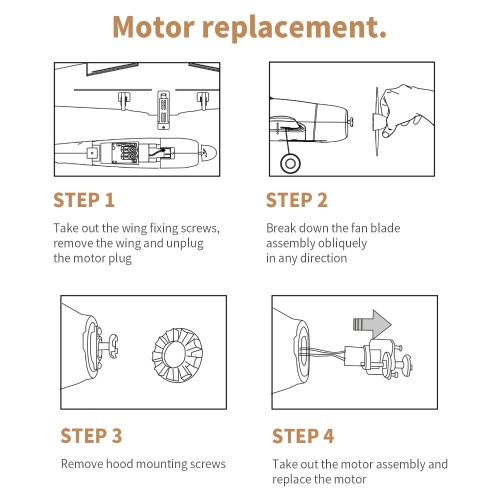 Motor replacement.

STEP 1

Take out the wing fixing screws, remove the wing and unplug the motor plug

STEP 2

Break down the fan blade assembly obliquely in any direction

STEP 3

Remove hood mounting screws

STEP 4

Take out the motor assembly and replace the motor