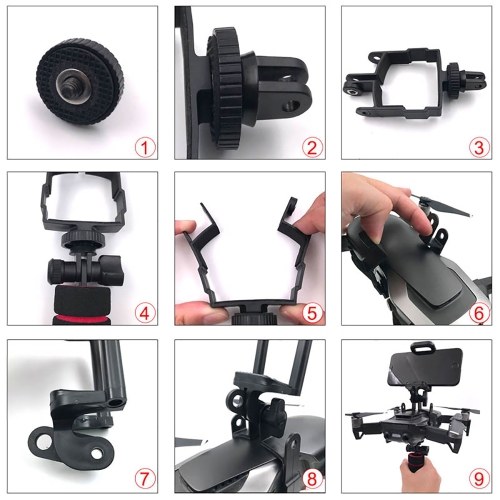 1
2
3
4
5
6
7
8
9