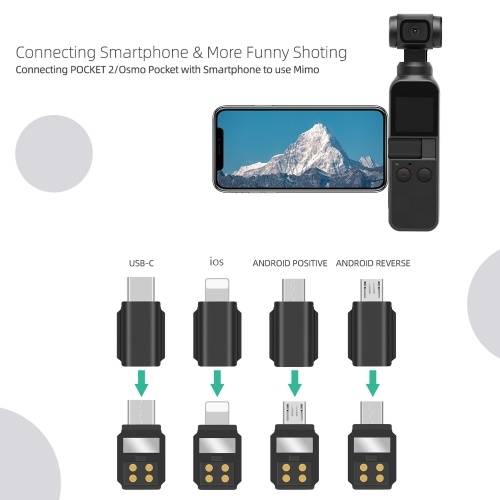 Connecting Smartphone & More Funny Shoting
Connecting POCKET 2/Osmo Pocket with Smartphone to use Mimo

USB-C

iOS

ANDROID POSITIVE

ANDROID REVERSE