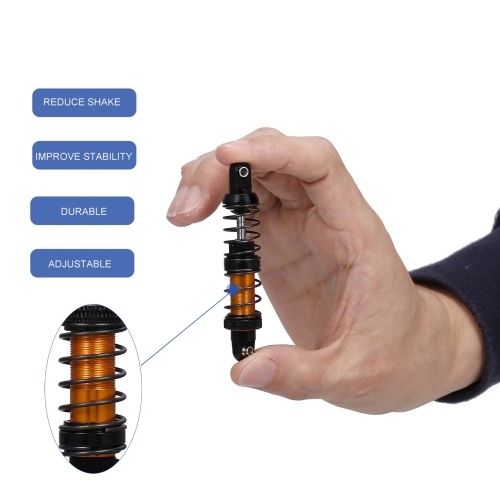 REDUCE SHAKE

IMPROVE STABILITY

DURABLE

ADJUSTABLE