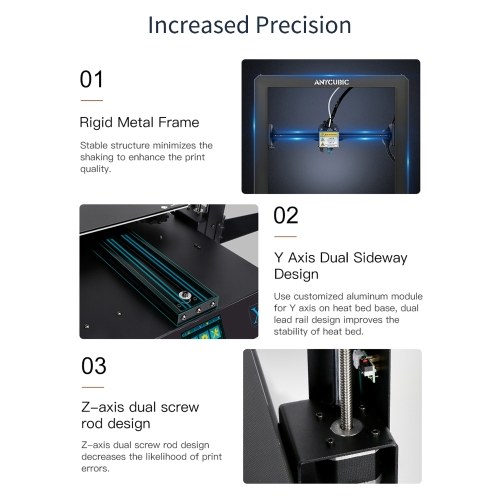 Increased Precision

01

Rigid Metal Frame

Stable structure minimizes the shaking to enhance the print quality.

ANYCUBIC

02

Y Axis Dual Sideway Design

Use customized aluminum module for Y axis on heat bed base, dual lead rail design improves the stability of heat bed.

03

Z-axis dual screw rod design

Z-axis dual screw rod design decreases the likelihood of print errors.